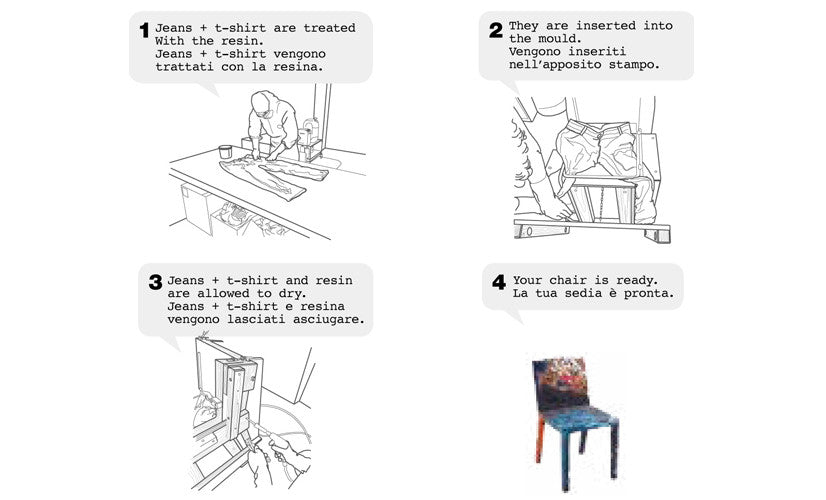 1 Jeans + t-shirt are treated With the resin.
Jeans + t-shirt vengono trattati con la resina.

2 They are inserted into the mould.
Vengono inseriti nell'apposito stampo.

3 Jeans + t-shirt and resin are allowed to dry.
Jeans + t-shirt e resina vengono lasciati asciugare.

4 Your chair is ready.
La tua sedia è pronta.