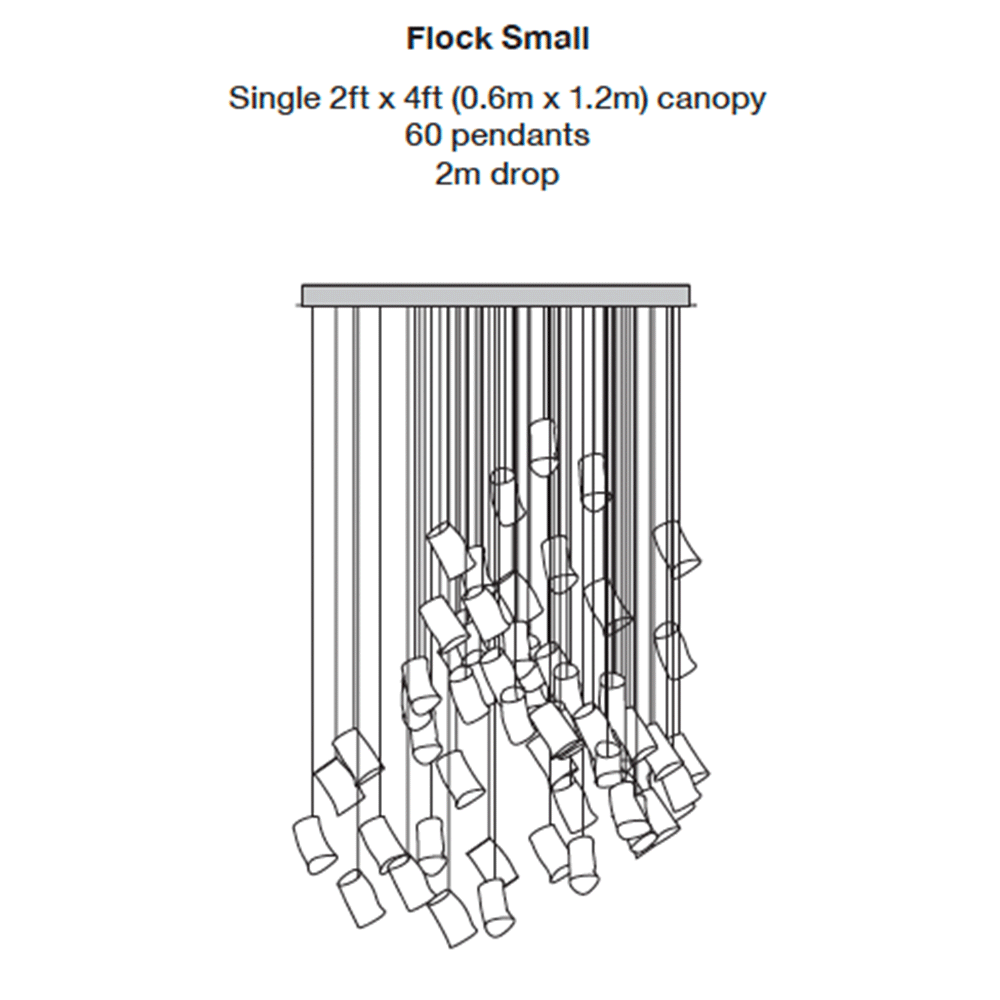 Flock Small

Single 2ft x 4ft (0.6m x 1.2m) canopy
60 pendants
2m drop