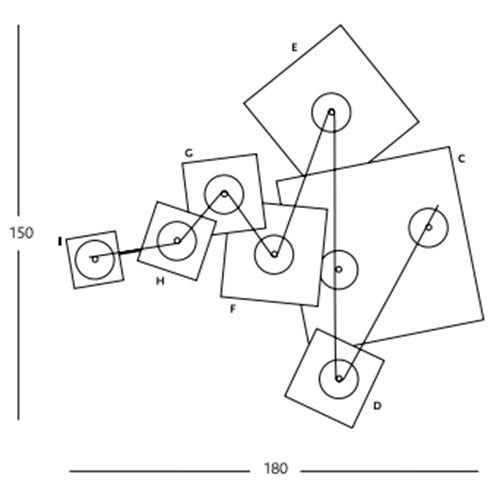 E

G

C

150

I

H

F

D

180